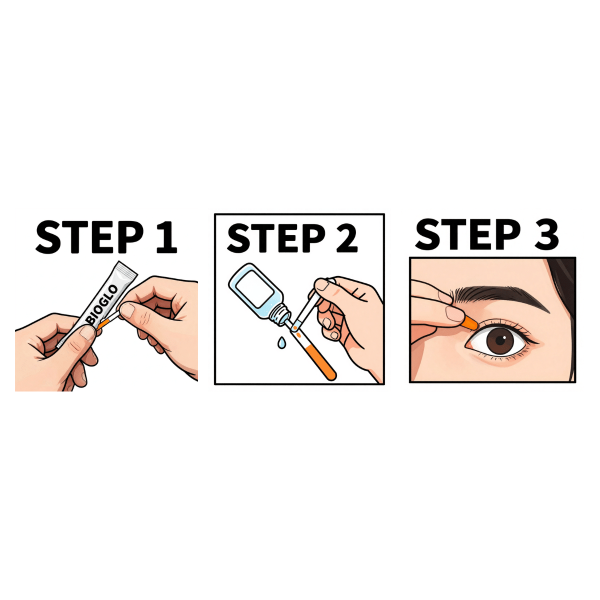 STEP 1

BIOGLO

STEP 2

STEP 3